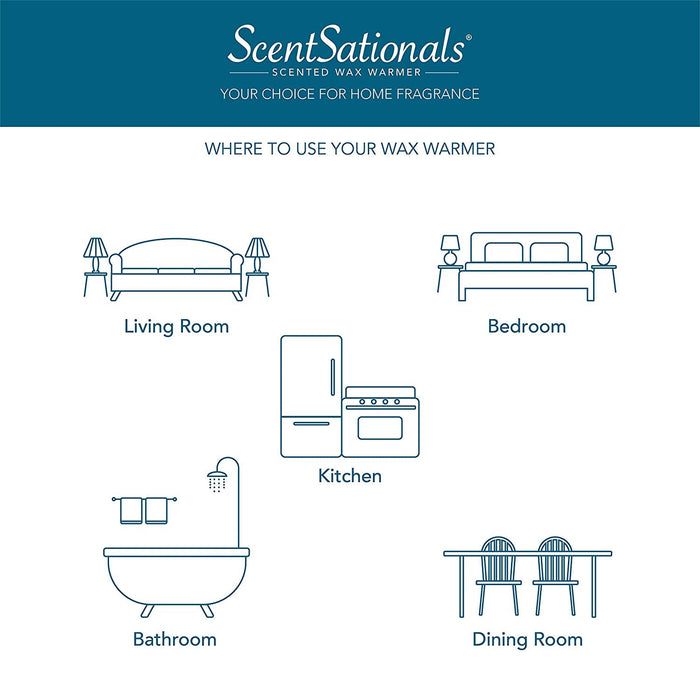 ScentSationals®
SCENTED WAX WARMER
YOUR CHOICE FOR HOME FRAGRANCE

WHERE TO USE YOUR WAX WARMER

Living Room

Bedroom

Kitchen

Bathroom

Dining Room