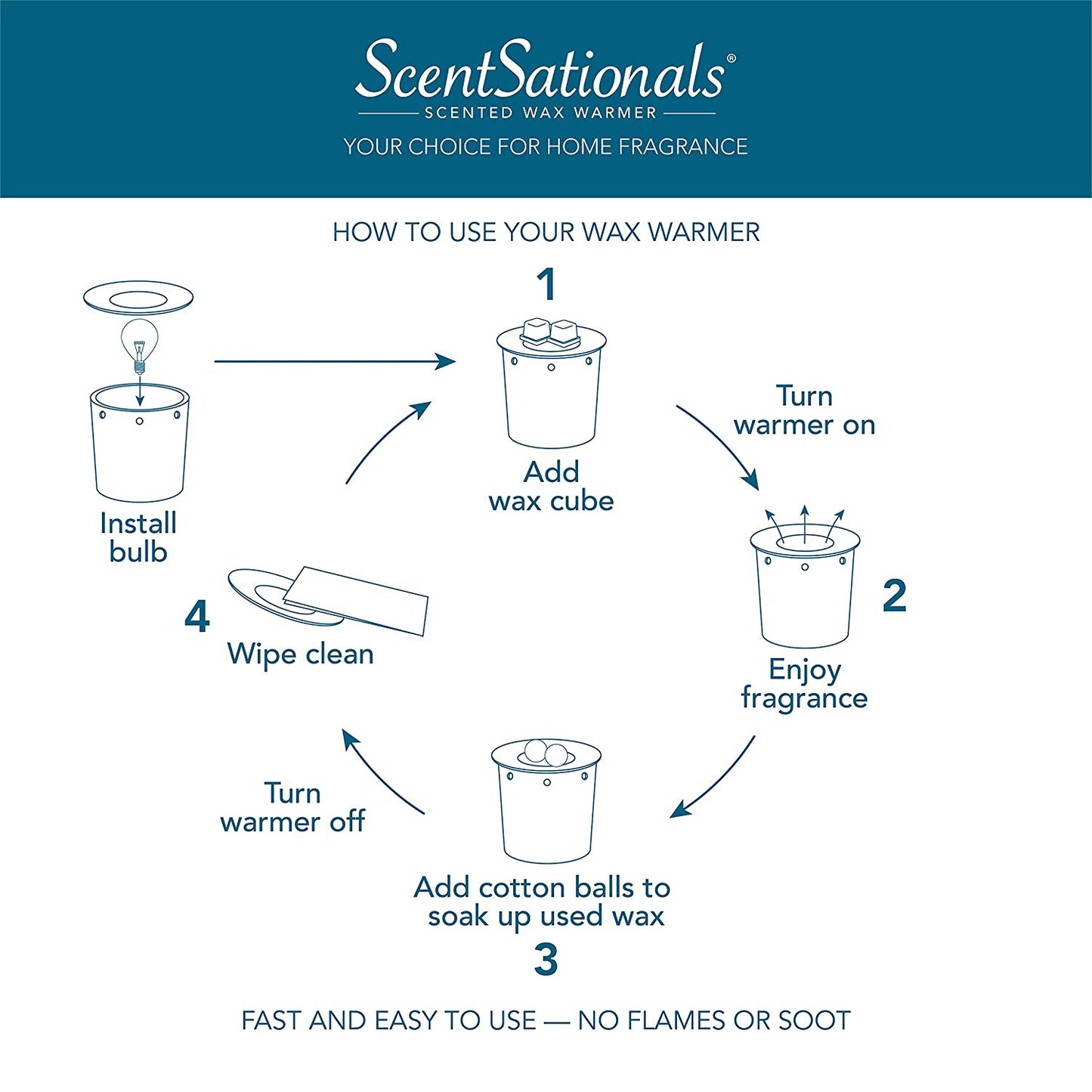 ScentSationals®
SCENTED WAX WARMER
YOUR CHOICE FOR HOME FRAGRANCE

HOW TO USE YOUR WAX WARMER

Install bulb

1
Add wax cube

Turn warmer on

2
Enjoy fragrance

Add cotton balls to soak up used wax
3

Turn warmer off

4
Wipe clean

FAST AND EASY TO USE — NO FLAMES OR SOOT