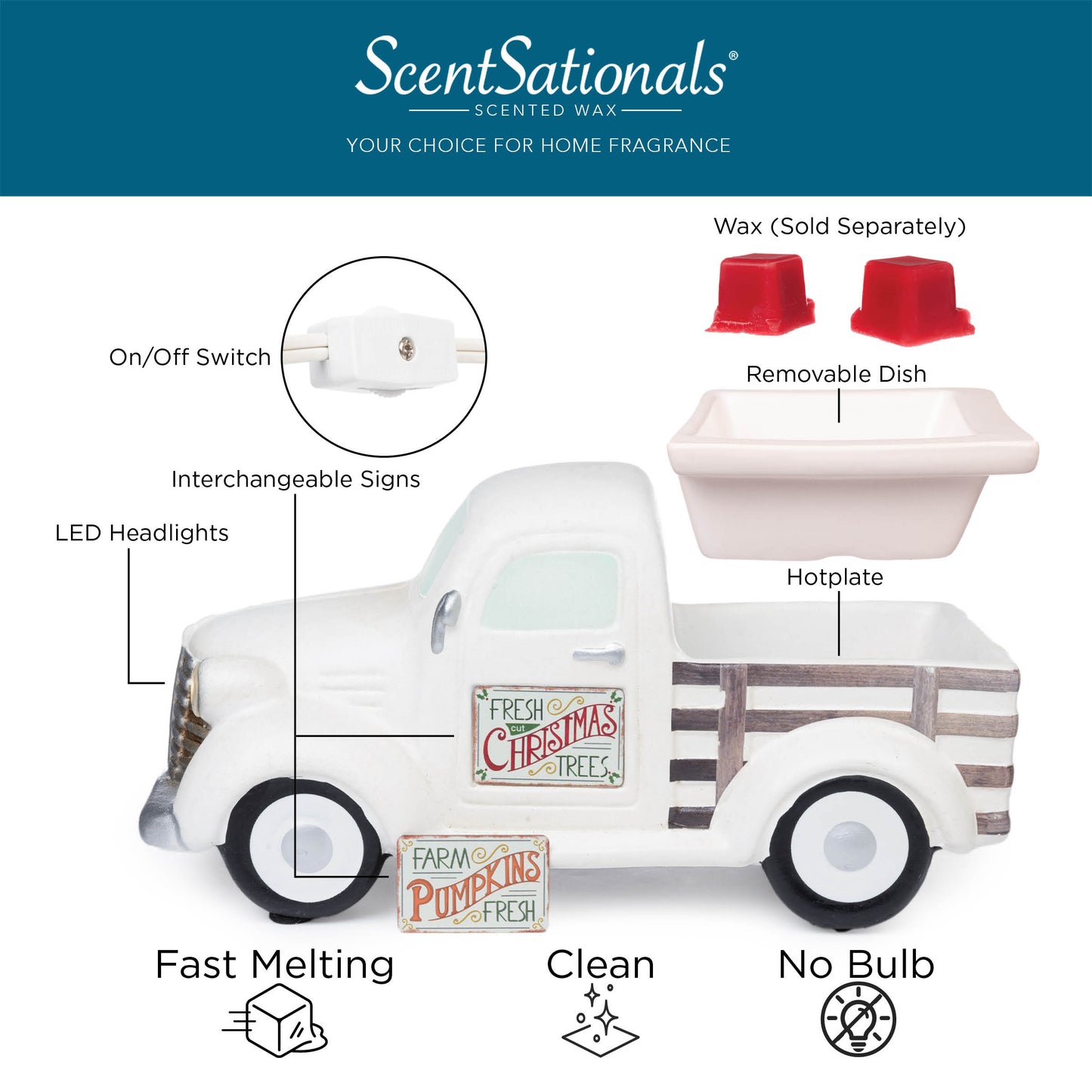 ScentSationals®
SCENTED WAX
YOUR CHOICE FOR HOME FRAGRANCE

Wax (Sold Separately)

On/Off Switch

Removable Dish

Interchangeable Signs

LED Headlights

Hotplate

FRESH cut CHRISTMAS TREES

FARM PUMPKINS FRESH

Fast Melting

Clean

No Bulb