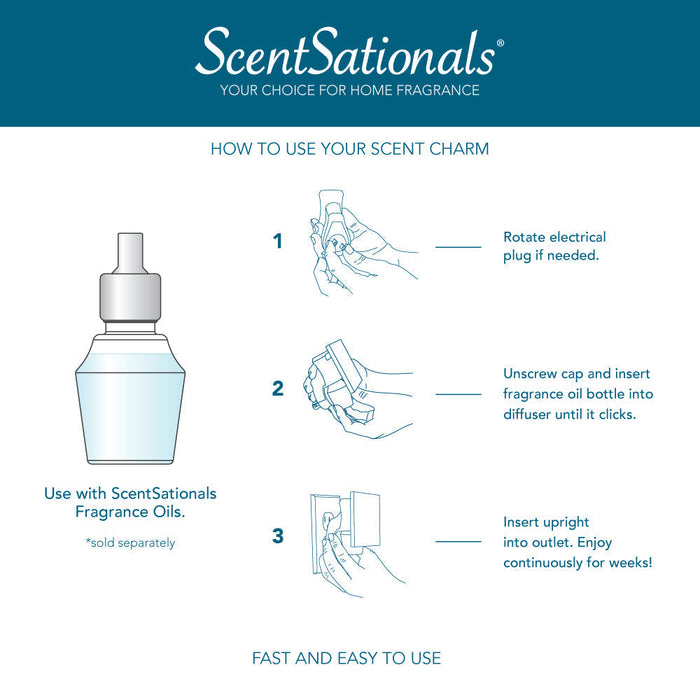 ScentSationals®
YOUR CHOICE FOR HOME FRAGRANCE

HOW TO USE YOUR SCENT CHARM

Use with ScentSationals Fragrance Oils.

*sold separately

1

Rotate electrical plug if needed.

2

Unscrew cap and insert fragrance oil bottle into diffuser until it clicks.

3

Insert upright into outlet. Enjoy continuously for weeks!

FAST AND EASY TO USE