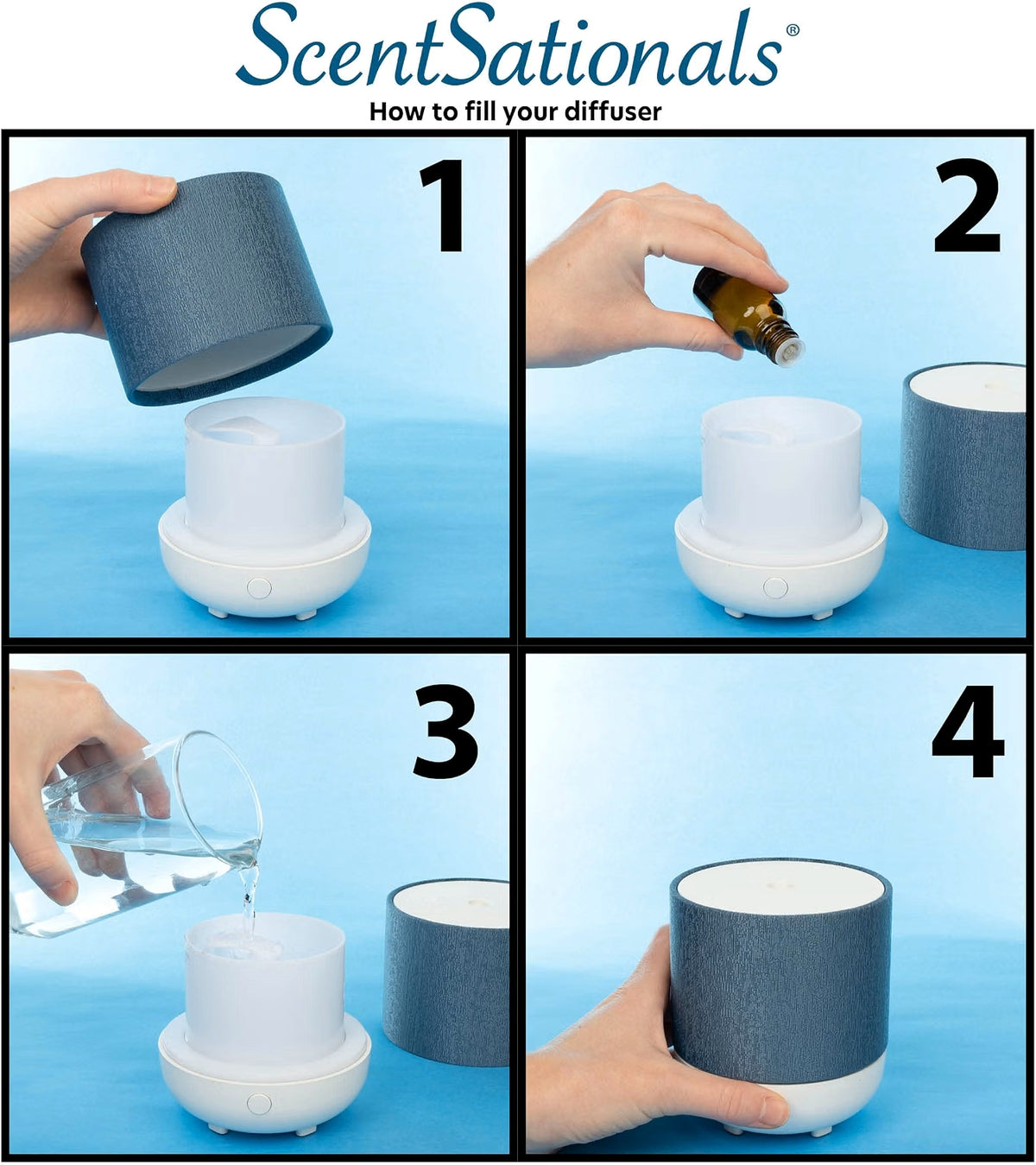 ScentSationals®

How to fill your diffuser

1

2

3

4